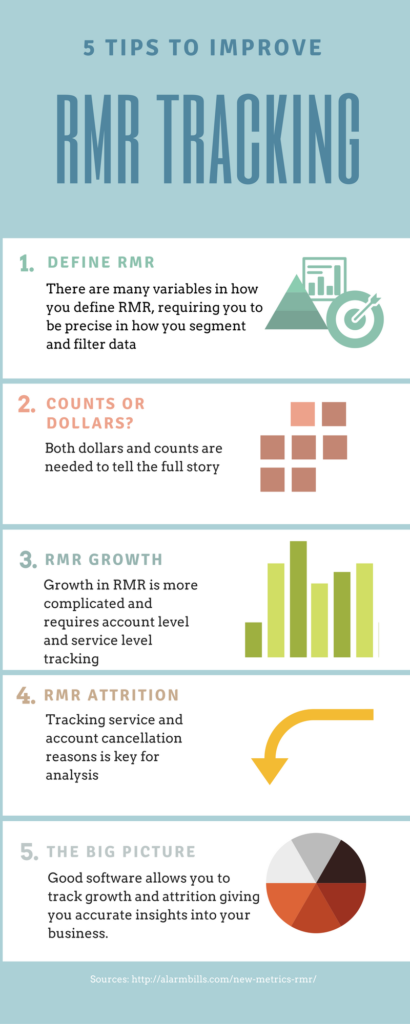 5 TIPS TO IMPROVE

RMR TRACKING

1. DEFINE RMR

There are many variables in how you define RMR, requiring you to be precise in how you segment and filter data

2. COUNTS OR DOLLARS?

Both dollars and counts are needed to tell the full story

3. RMR GROWTH

Growth in RMR is more complicated and requires account level and service level tracking

4. RMR ATTRITION

Tracking service and account cancellation reasons is key for analysis

5. THE BIG PICTURE

Good software allows you to track growth and attrition giving you accurate insights into your business.

Sources: http://alarmbills.com/new-metrics-rmr/